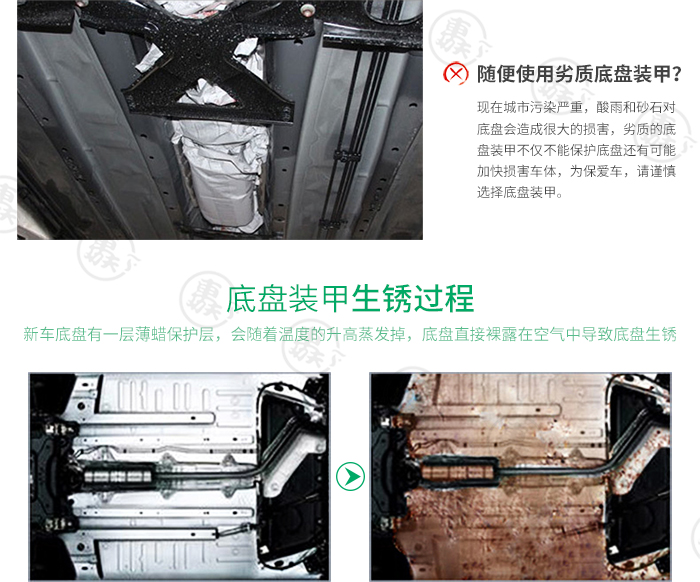 随便使用劣质底盘装甲？

现在城市污染严重，酸雨和砂石对底盘会造成很大的损害，劣质的底盘装甲不仅不能保护底盘还有可能加快损害车体，为保爱车，请谨慎选择底盘装甲。

底盘装甲生锈过程

新车底盘有一层薄蜡保护层，会随着温度的升高蒸发掉，底盘直接裸露在空气中导致底盘生锈